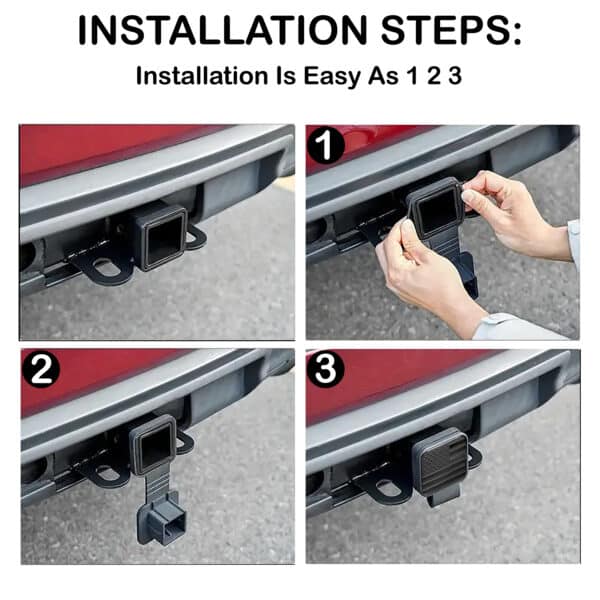 INSTALLATION STEPS:

Installation Is Easy As 1 2 3

1

2

3